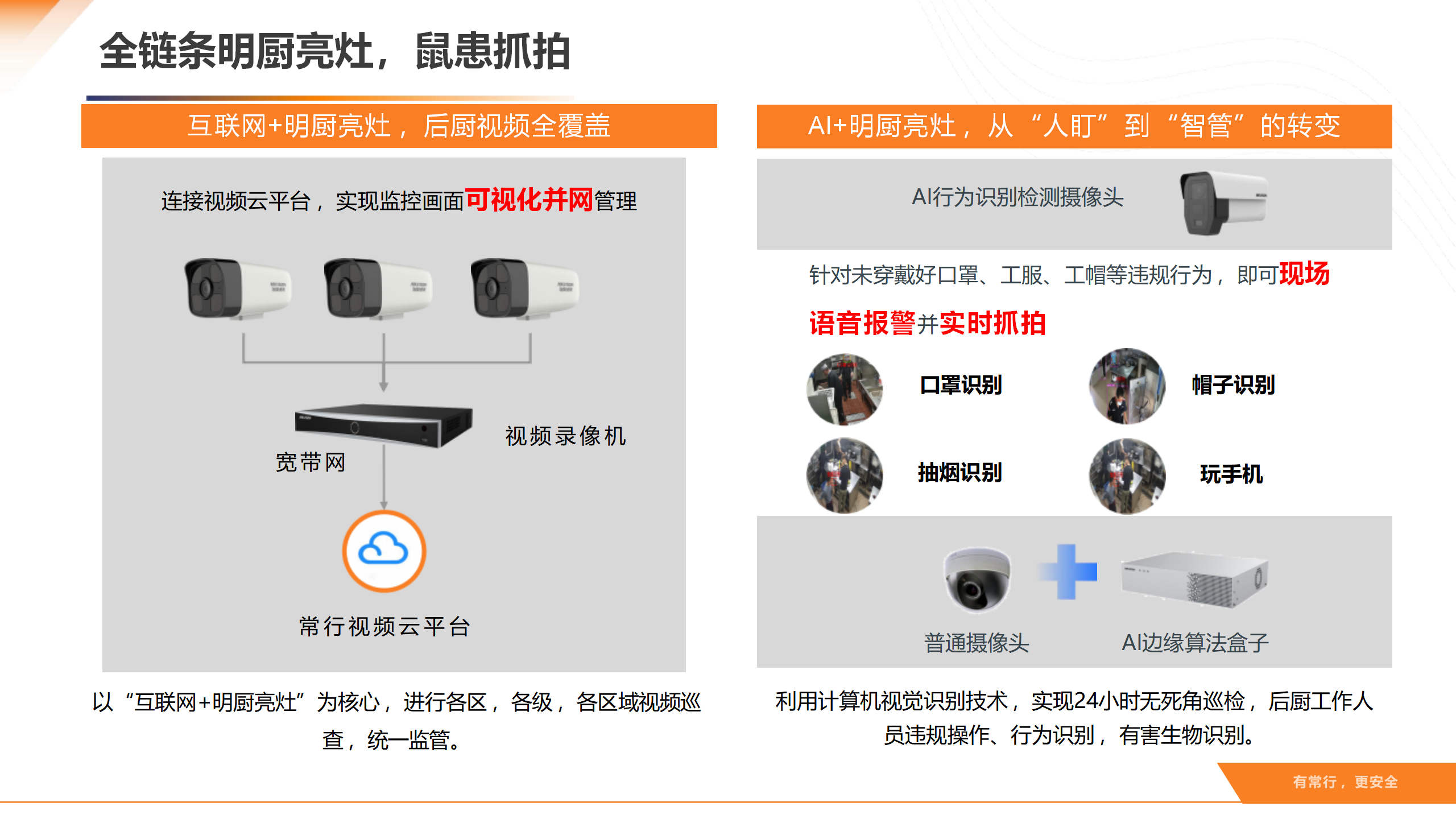 全链条明厨亮灶，鼠患抓拍

互联网+明厨亮灶，后厨视频全覆盖

连接视频云平台，实现监控画面可视化并网管理

视频录像机

宽带网

常行视频云平台

以“互联网+明厨亮灶”为核心，进行各区，各级，各区域视频巡查，统一监管。

AI+明厨亮灶，从“人盯”到“智管”的转变

AI行为识别检测摄像头

针对未穿戴好口罩、工服、工帽等违规行为，即可现场语音报警并实时抓拍

口罩识别

帽子识别

抽烟识别

玩手机

普通摄像头

AI边缘算法盒子

利用计算机视觉识别技术，实现24小时无死角巡检，后厨工作人员违规操作、行为识别，有害生物识别。

有常行，更安全