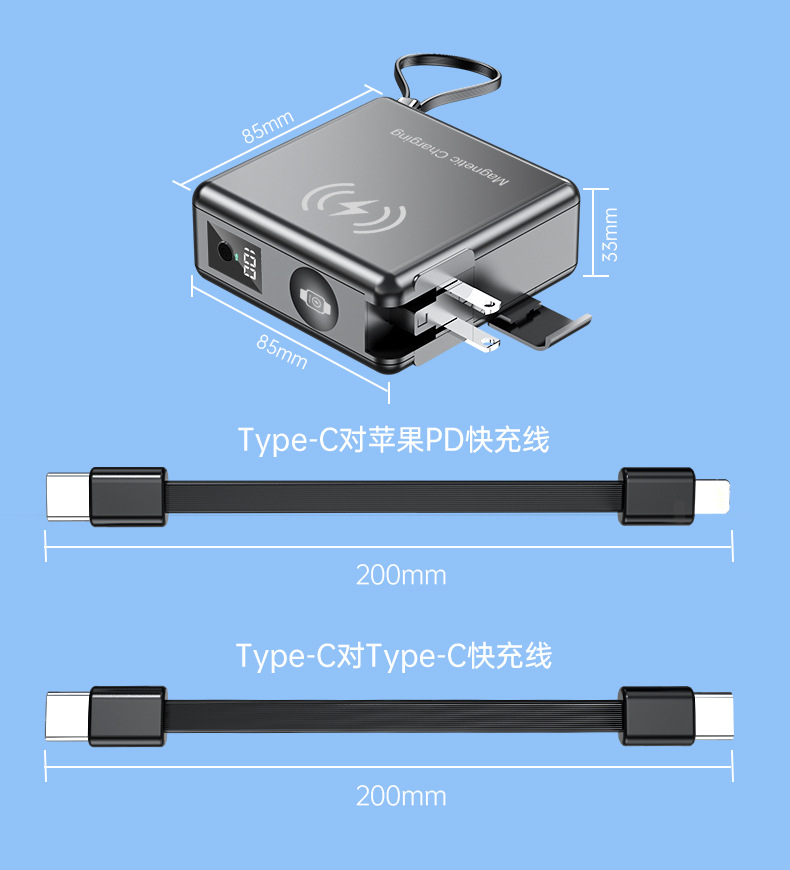 85mm

Magnetic Charging

33mm

85mm

Type-C对苹果PD快充线

200mm

Type-C对Type-C快充线

200mm